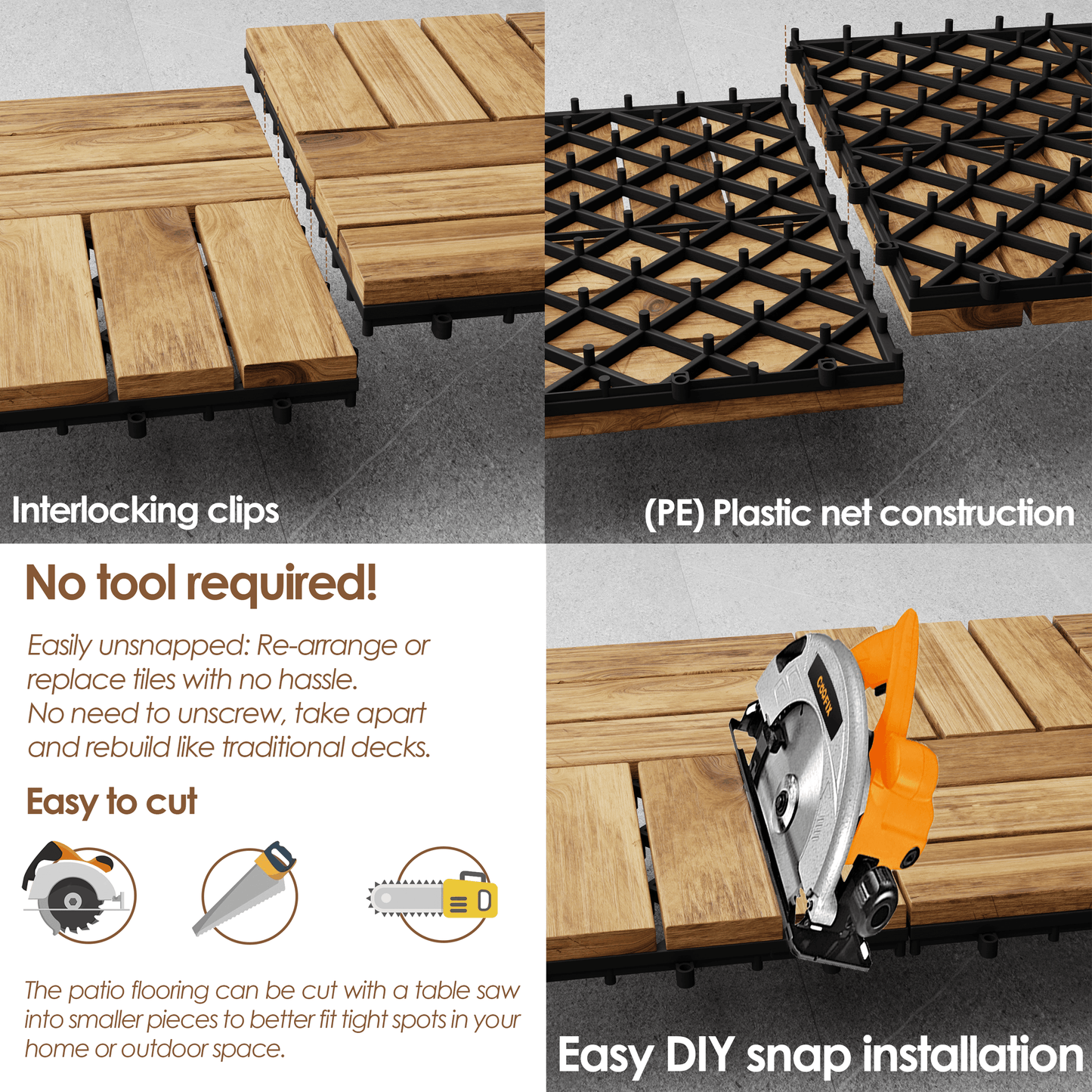 Interlocking clips

(PE) Plastic net construction

No tool required!

Easily unsnapped: Re-arrange or replace tiles with no hassle. No need to unscrew, take apart and rebuild like traditional decks.

Easy to cut

The patio flooring can be cut with a table saw into smaller pieces to better fit tight spots in your home or outdoor space.

COOFIX

Easy DIY snap installation